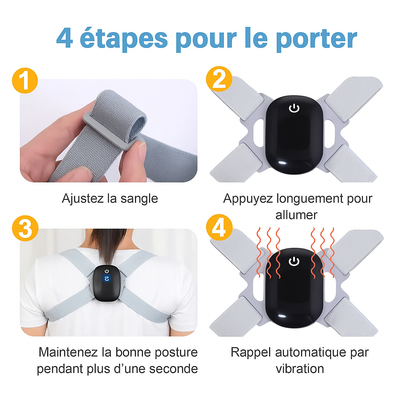 4 étapes pour le porter

1

Ajustez la sangle

2

Appuyez longuement pour allumer

3

Maintenez la bonne posture pendant plus d'une seconde

4

Rappel automatique par vibration