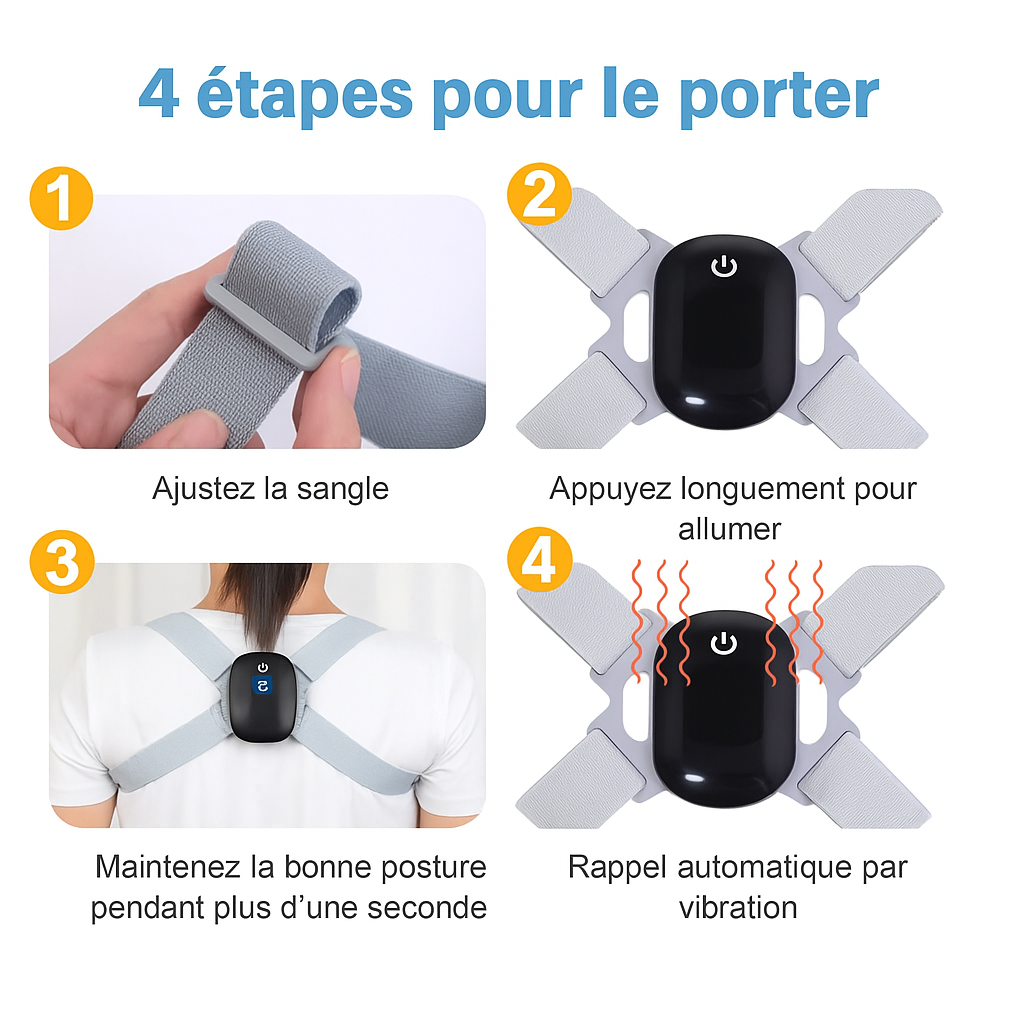 4 étapes pour le porter

1

Ajustez la sangle

2

Appuyez longuement pour allumer

3

Maintenez la bonne posture pendant plus d’une seconde

4

Rappel automatique par vibration